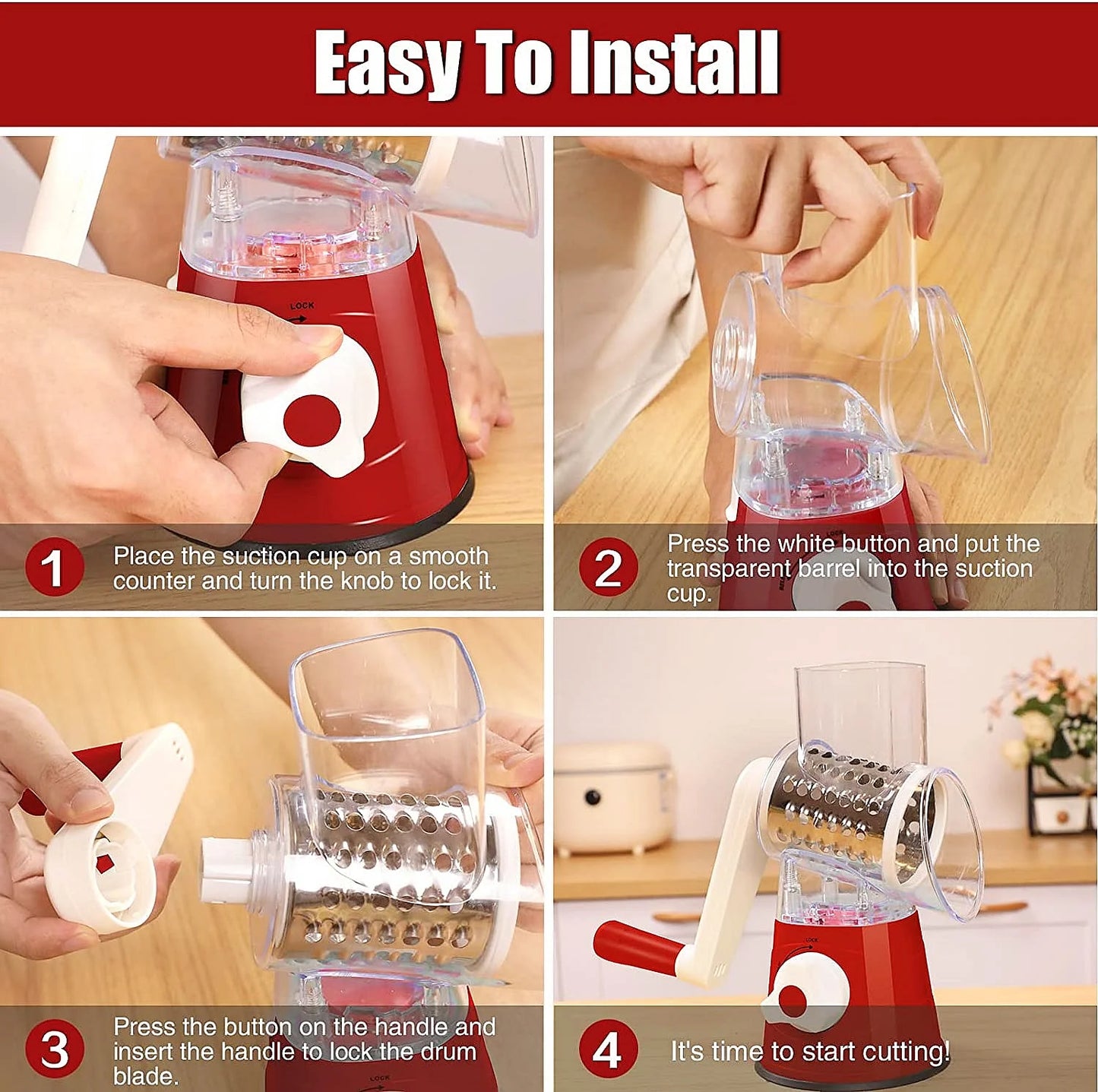 Easy To Install

LOCK

1 Place the suction cup on a smooth counter and turn the knob to lock it.

2 Press the white button and put the transparent barrel into the suction cup.

3 Press the button on the handle and insert the handle to lock the drum blade.

LOCK

LOCK

4 It's time to start cutting!