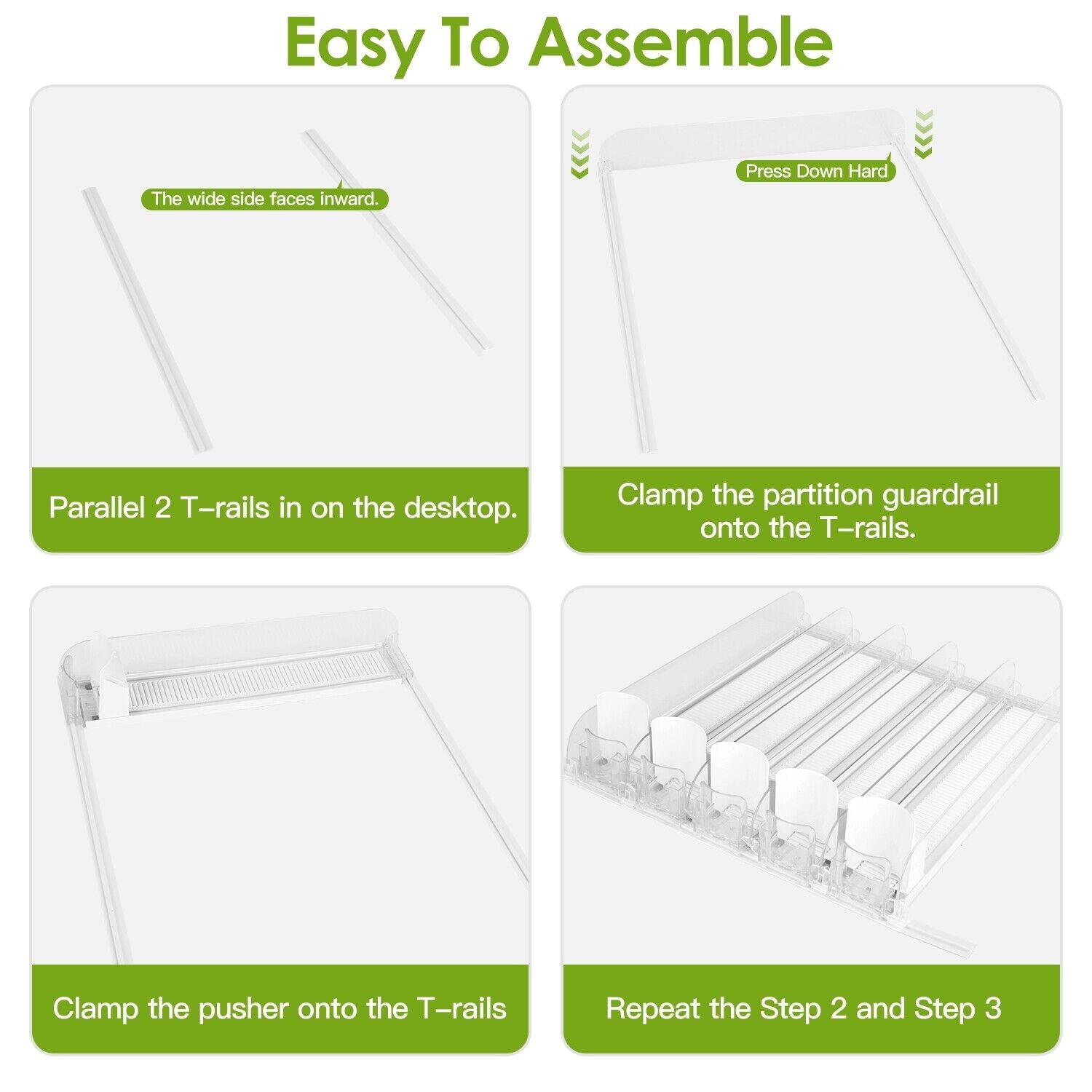 Easy To Assemble

The wide side faces inward.

Parallel 2 T–rails in on the desktop.

Press Down Hard

Clamp the partition guardrail onto the T–rails.

Clamp the pusher onto the T–rails

Repeat the Step 2 and Step 3