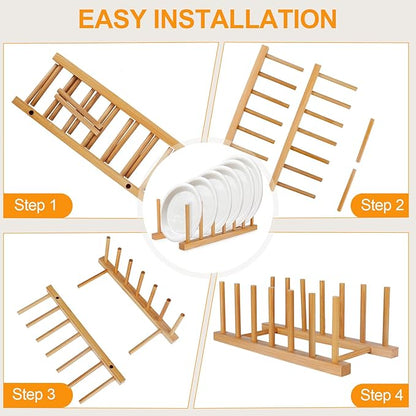 EASY INSTALLATION

Step 1

Step 2

Step 3

Step 4