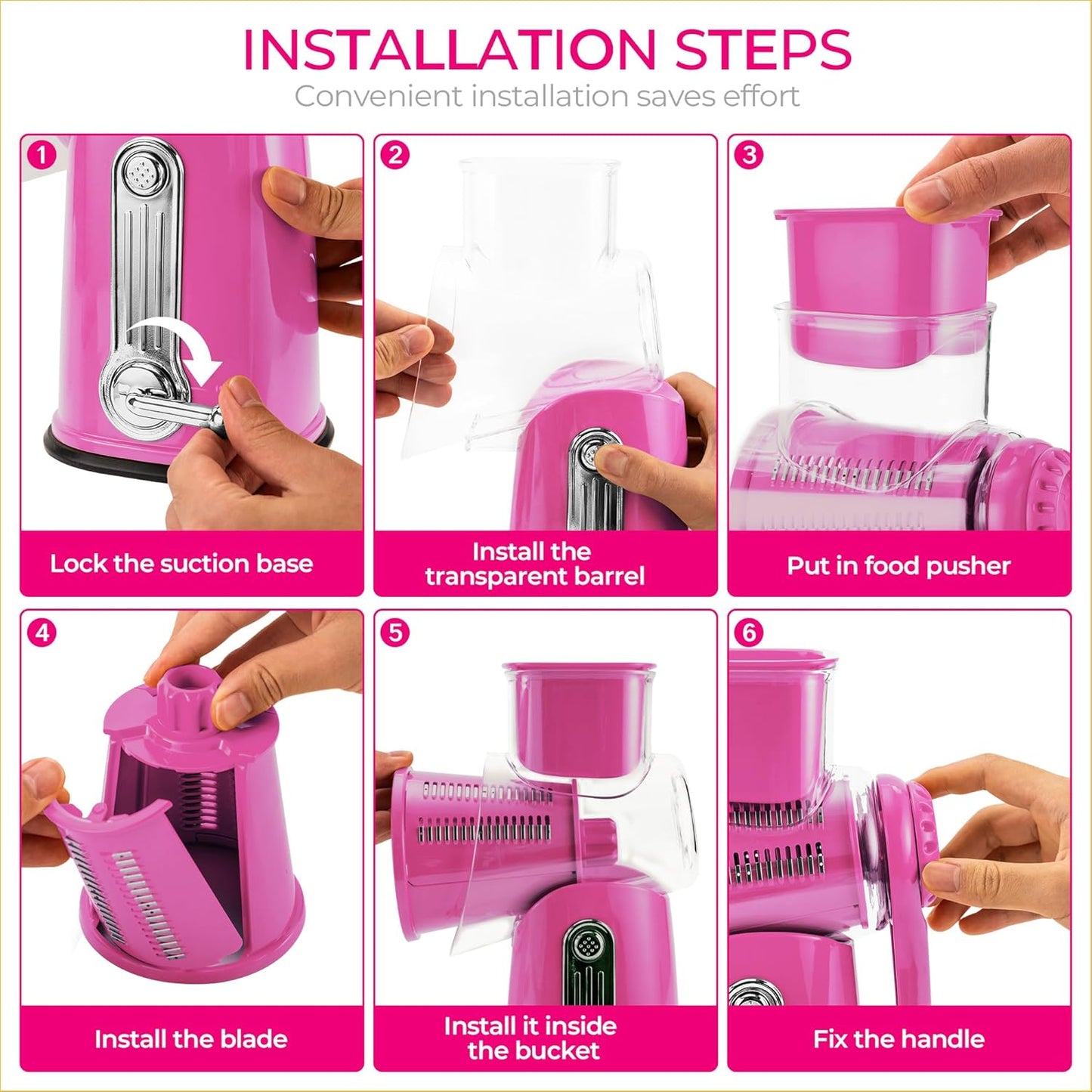 INSTALLATION STEPS
Convenient installation saves effort

1
Lock the suction base

2
Install the transparent barrel

3
Put in food pusher

4
Install the blade

5
Install it inside the bucket

6
Fix the handle