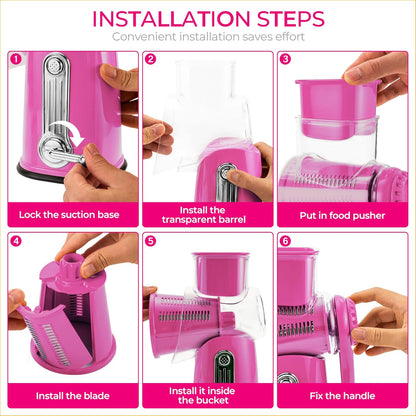 INSTALLATION STEPS
Convenient installation saves effort

1
Lock the suction base

2
Install the transparent barrel

3
Put in food pusher

4
Install the blade

5
Install it inside the bucket

6
Fix the handle