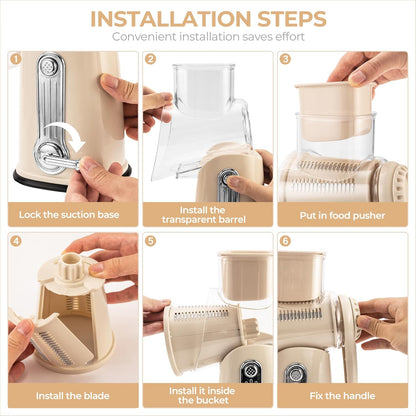 INSTALLATION STEPS

Convenient installation saves effort

1

Lock the suction base

2

Install the transparent barrel

3

Put in food pusher

4

Install the blade

5

Install it inside the bucket

6

Fix the handle