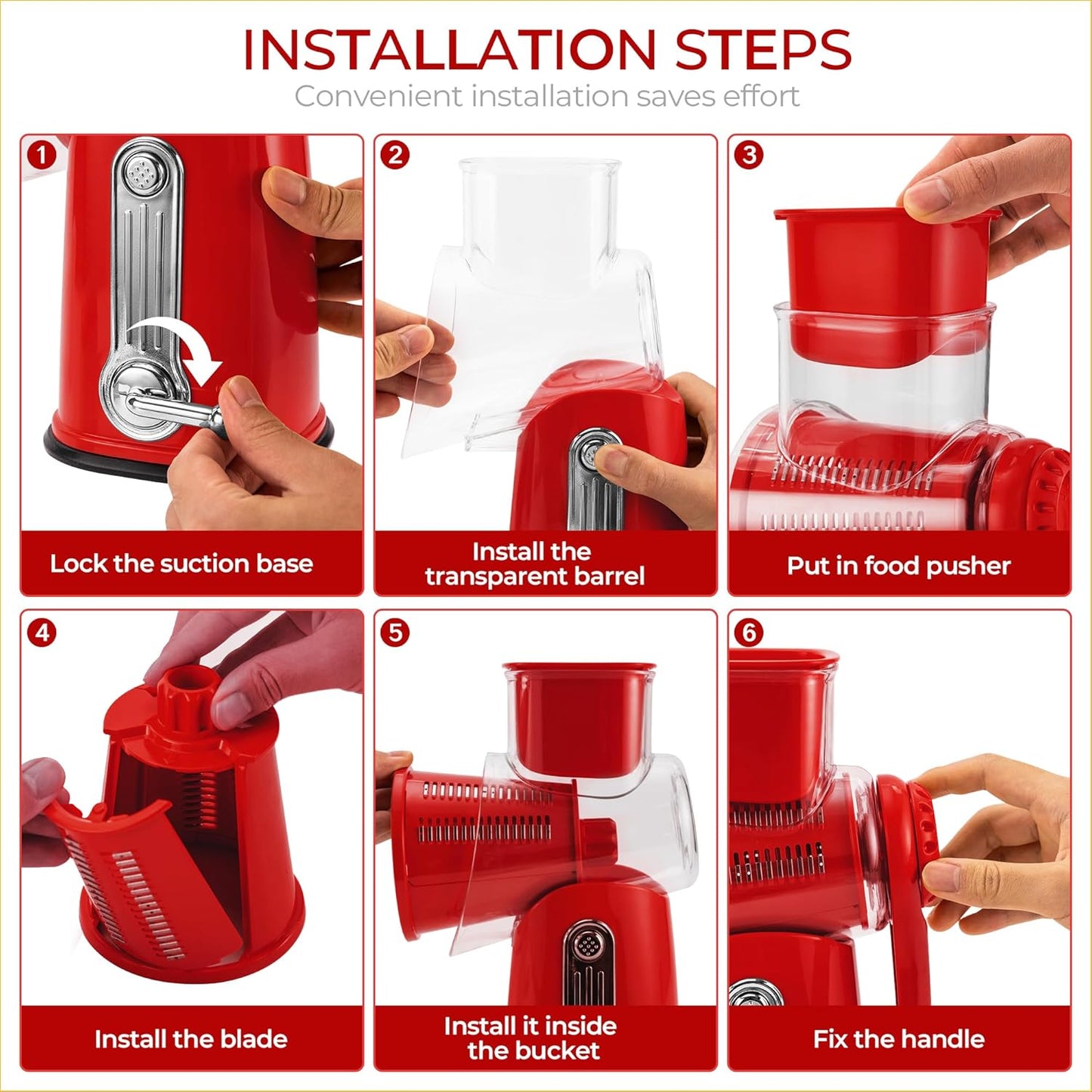 INSTALLATION STEPS
Convenient installation saves effort

1
Lock the suction base

2
Install the transparent barrel

3
Put in food pusher

4
Install the blade

5
Install it inside the bucket

6
Fix the handle