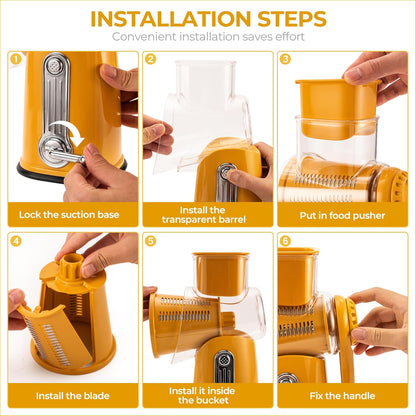 INSTALLATION STEPS
Convenient installation saves effort

1
Lock the suction base

2
Install the transparent barrel

3
Put in food pusher

4
Install the blade

5
Install it inside the bucket

6
Fix the handle