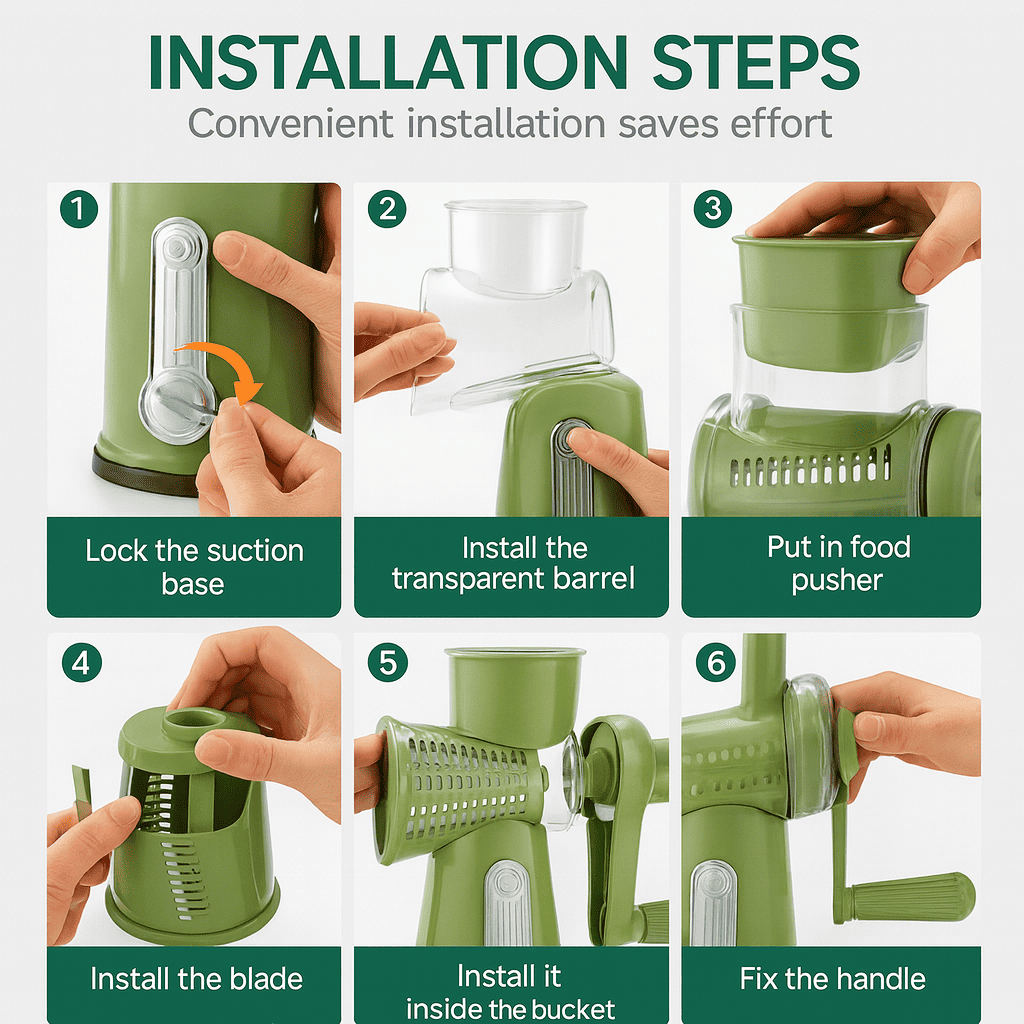 INSTALLATION STEPS
Convenient installation saves effort

1
Lock the suction base

2
Install the transparent barrel

3
Put in food pusher

4
Install the blade

5
Install it inside the bucket

6
Fix the handle